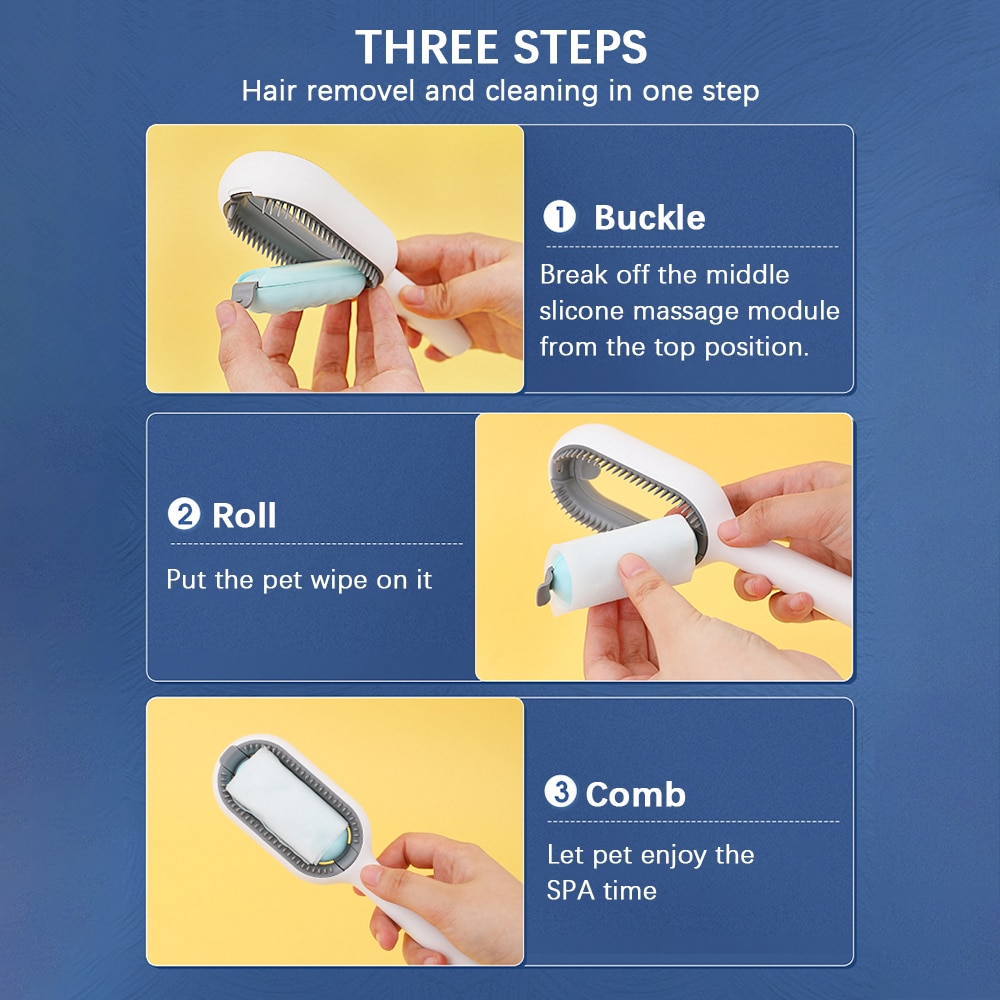 THREE STEPS
Hair removel and cleaning in one step

❶ Buckle
Break off the middle slicone massage module from the top position.

❷ Roll
Put the pet wipe on it

❸ Comb
Let pet enjoy the SPA time